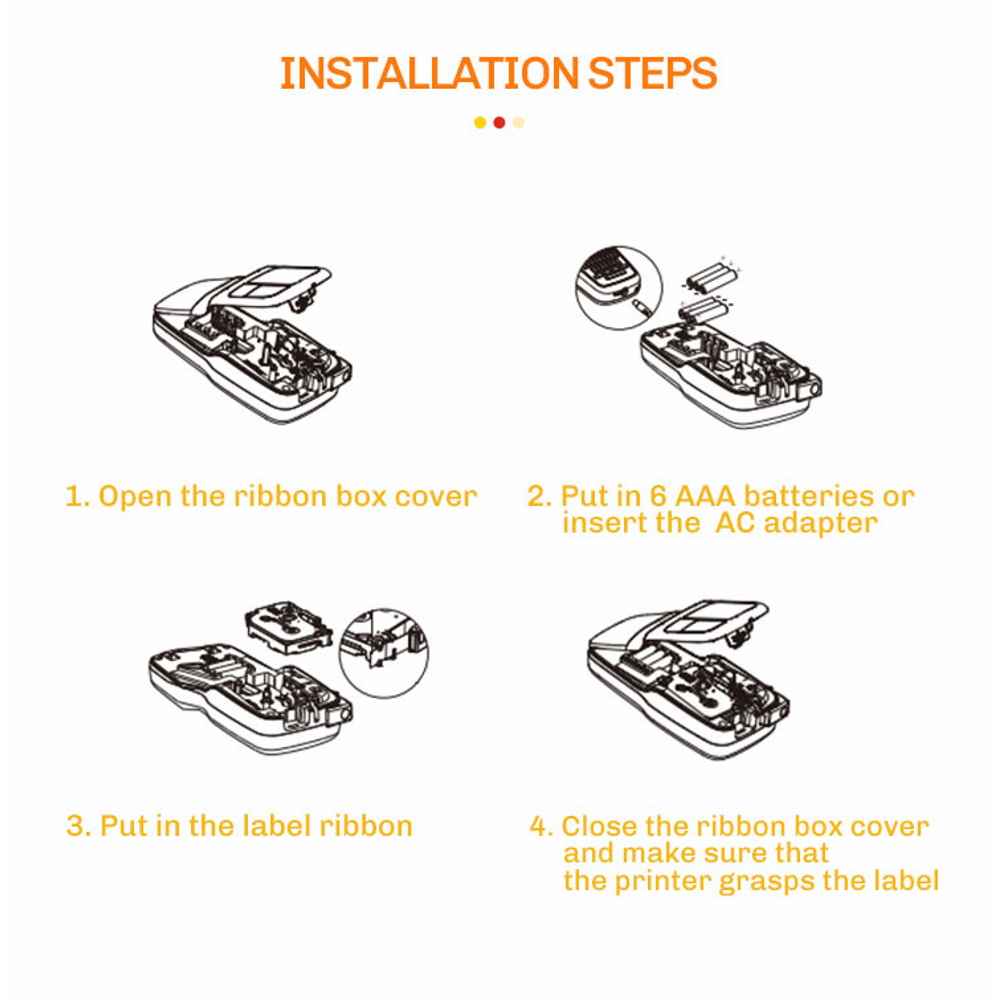 INSTALLATION STEPS

1. Open the ribbon box cover

2. Put in 6 AAA batteries or insert the AC adapter

3. Put in the label ribbon

4. Close the ribbon box cover and make sure that the printer grasps the label